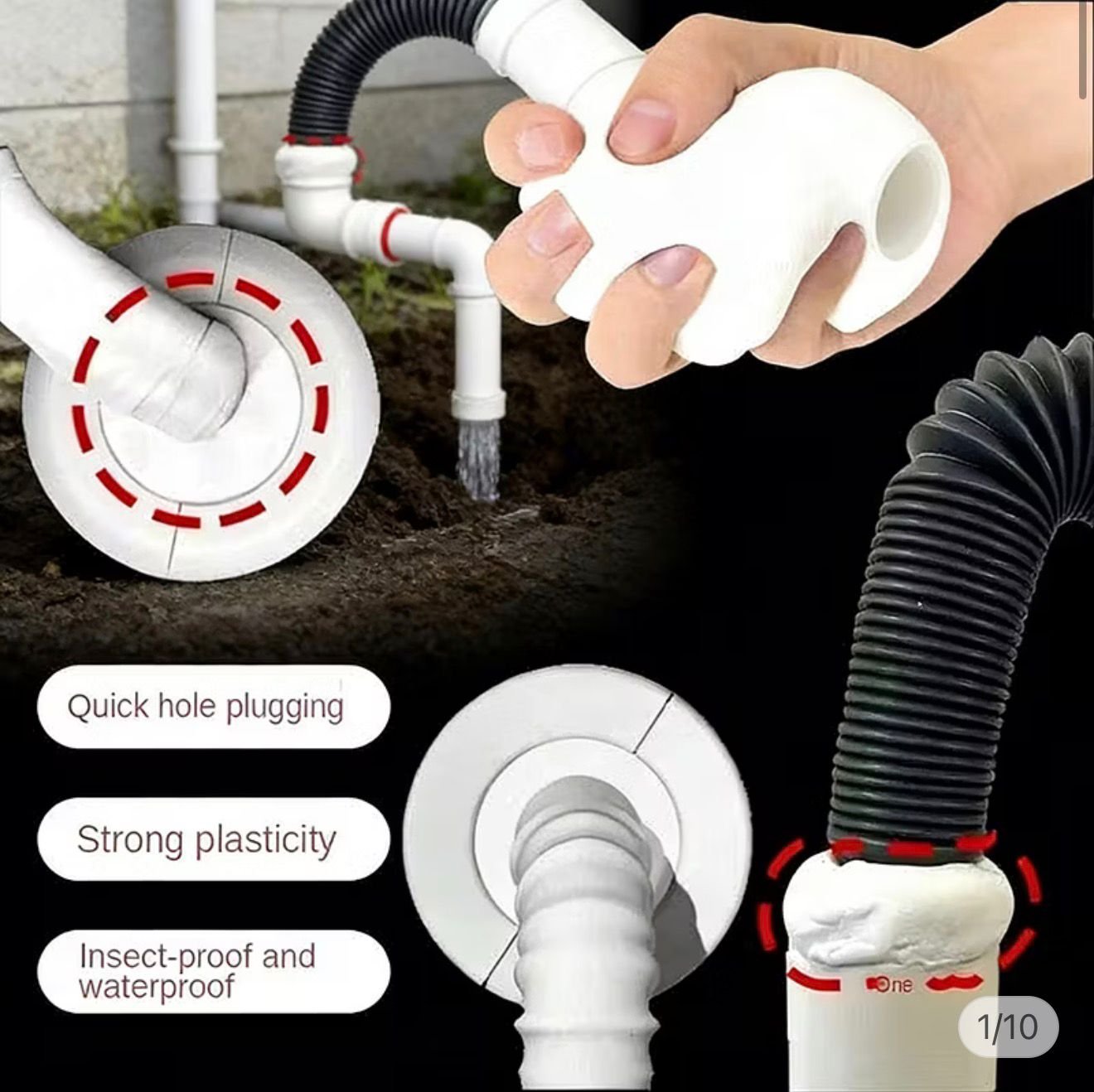 Quick hole plugging

Strong plasticity

Insect-proof and waterproof

One

1/10