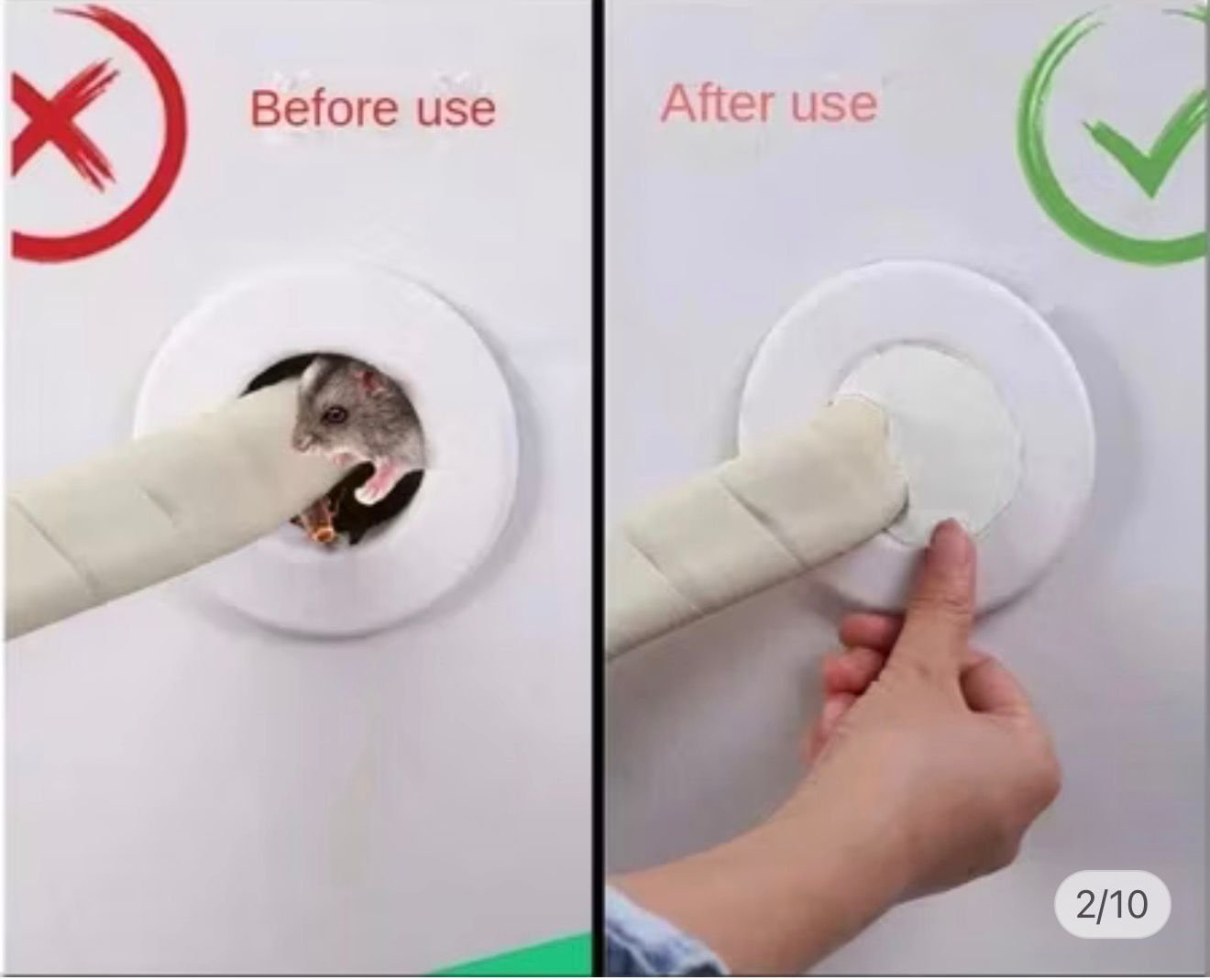 Before use

After use

2/10