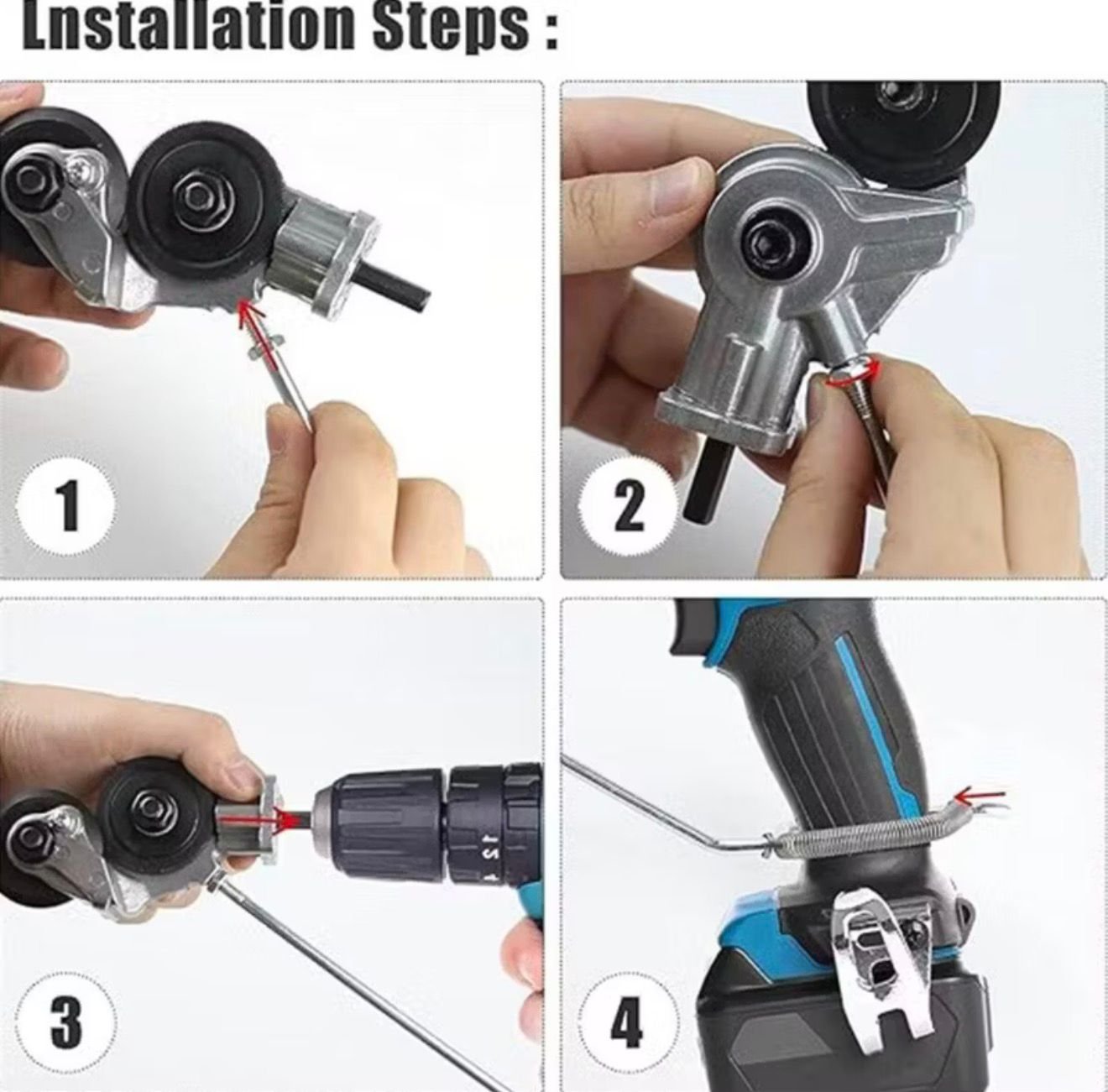 Lnstallation Steps :

1

2

3

4